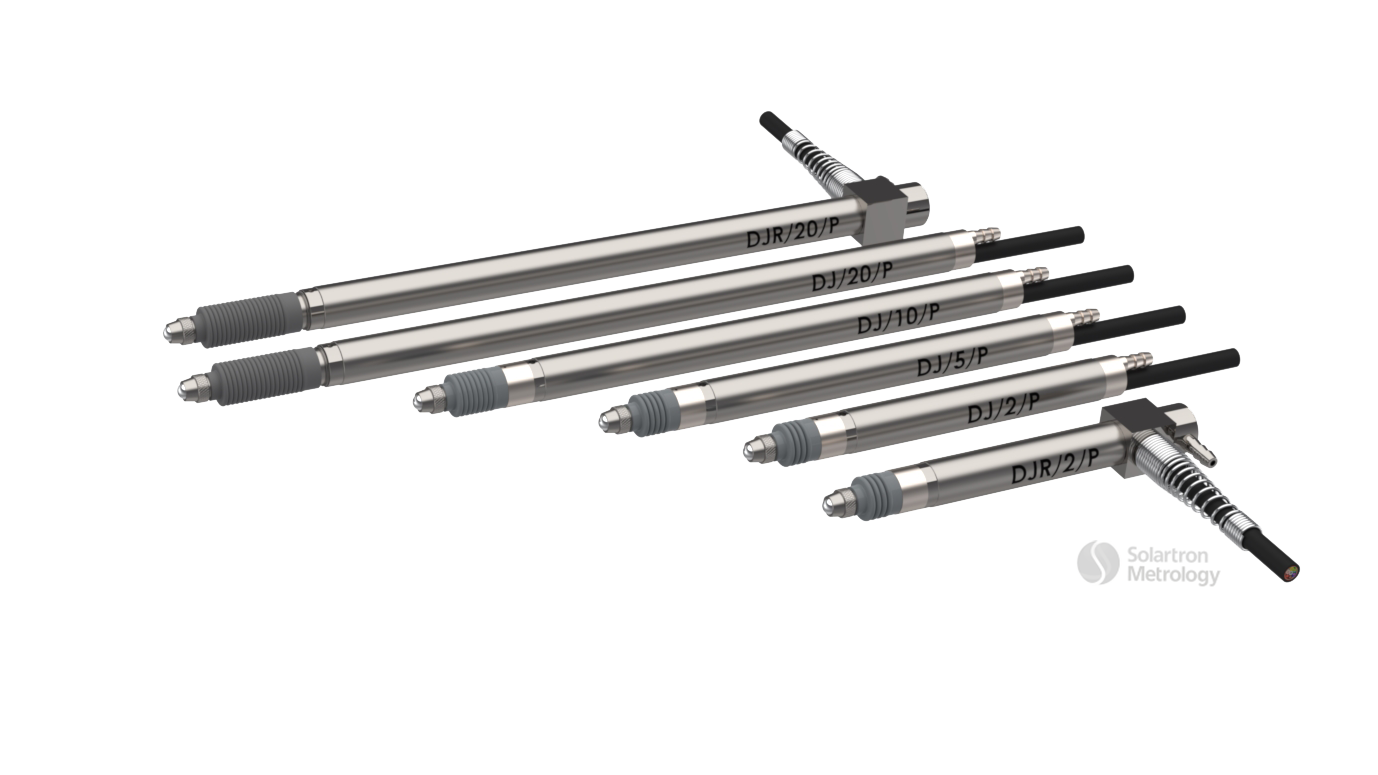 DJR/20/P
DJ/20/P
DJ/10/P
DJ/5/P
DJ/2/P
DJR/2/P

Solartron Metrology